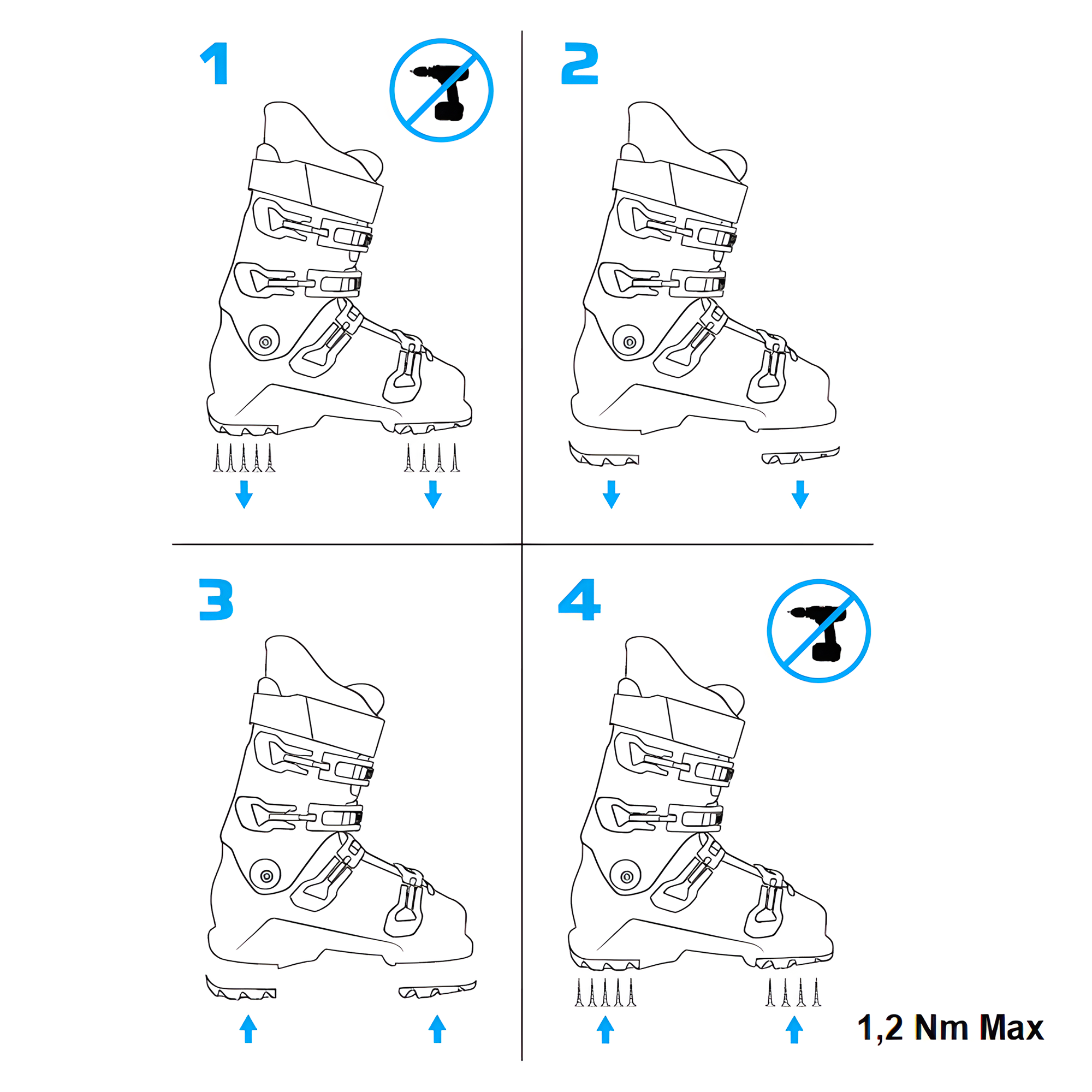 1

2

3

4

1,2 Nm Max